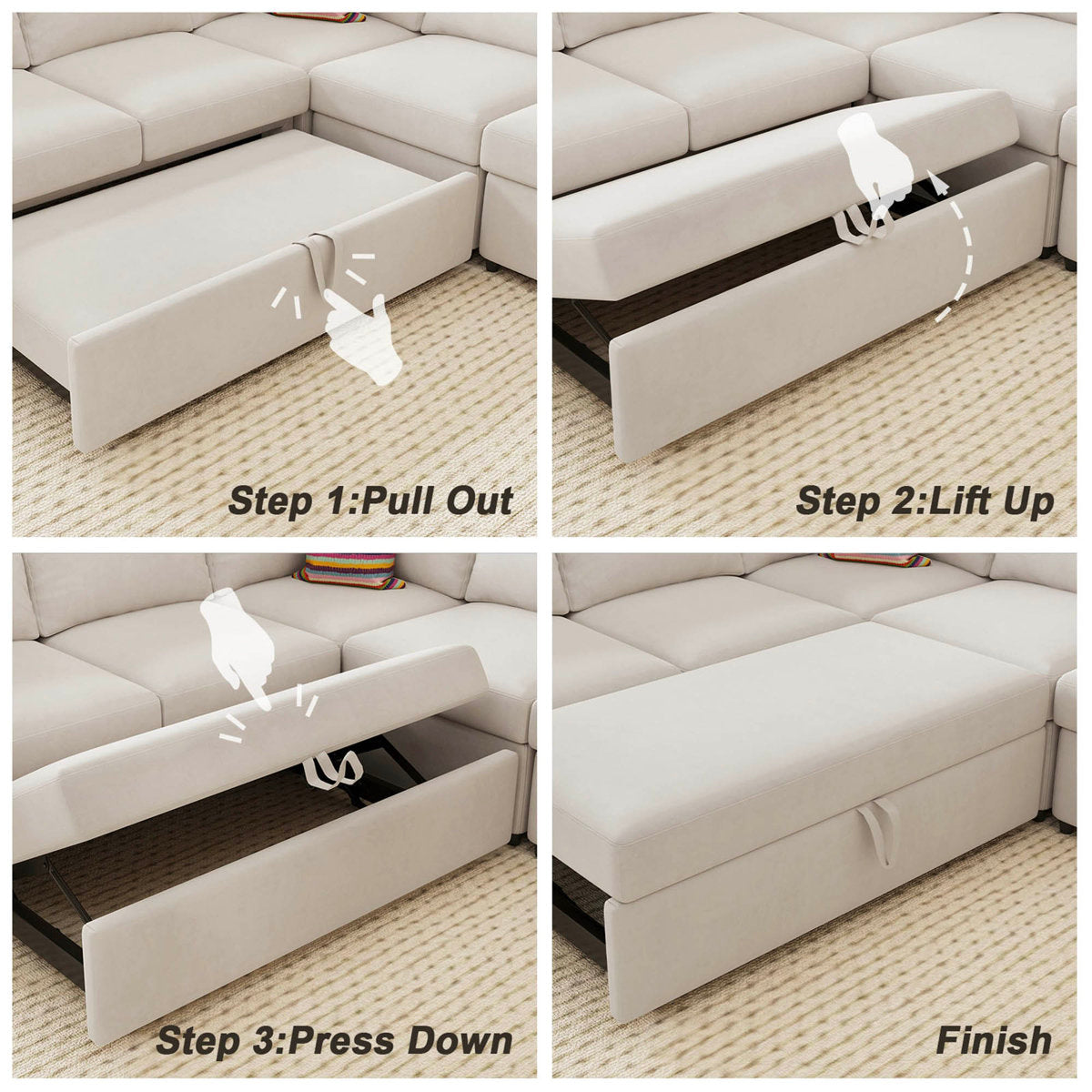 Step 1:Pull Out

Step 2:Lift Up

Step 3:Press Down

Finish