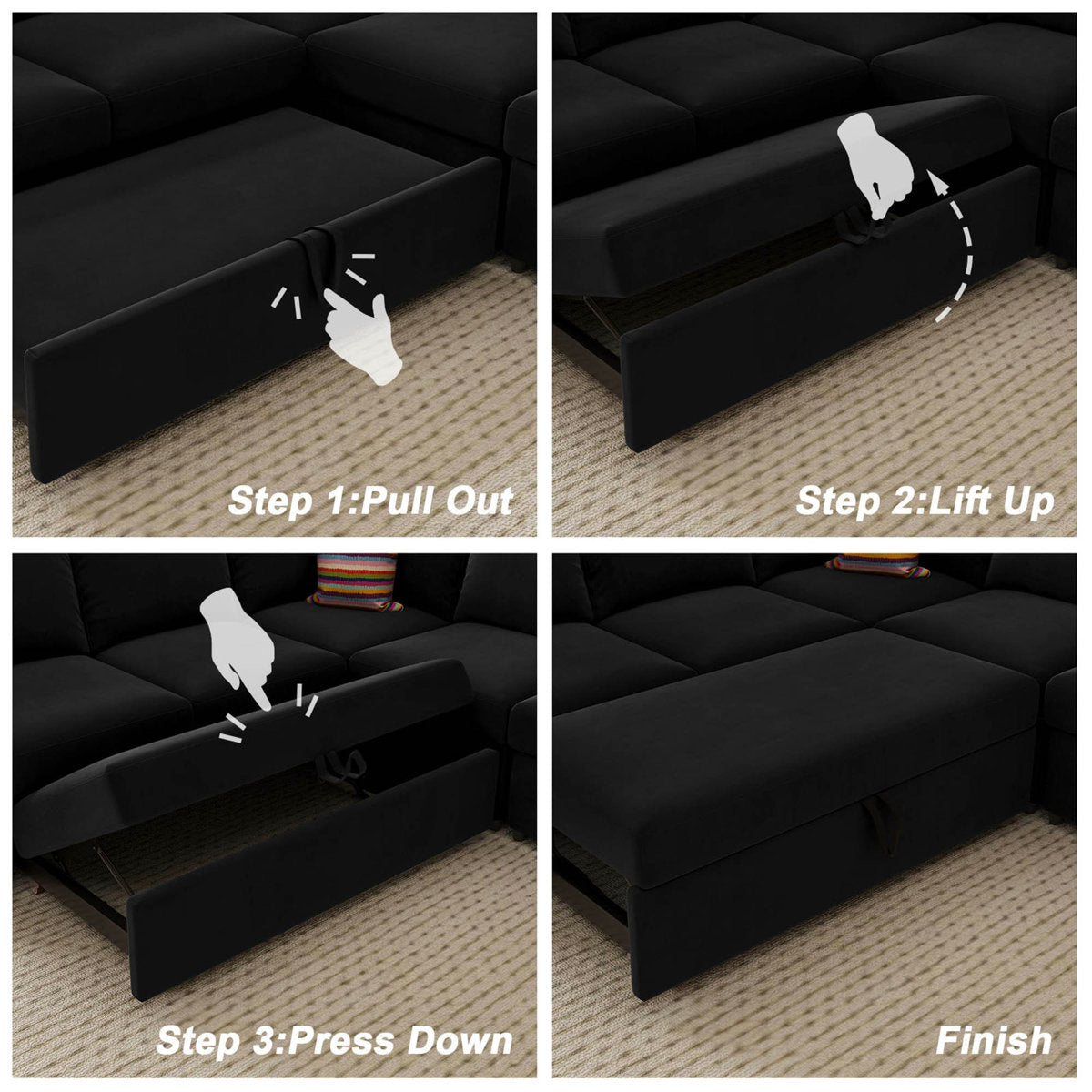 Step 1:Pull Out

Step 2:Lift Up

Step 3:Press Down

Finish