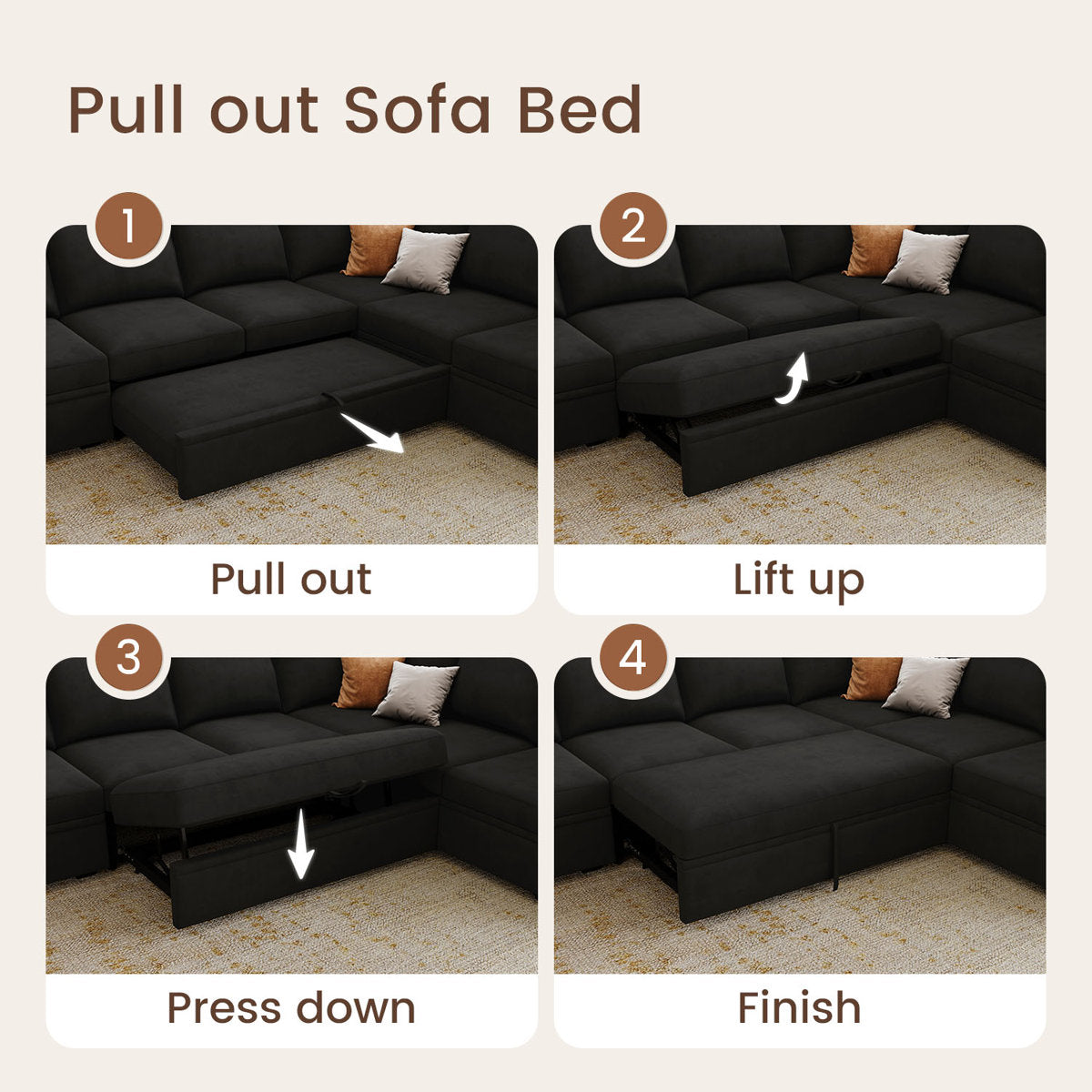 Pull out Sofa Bed

1

Pull out

2

Lift up

3

Press down

4

Finish