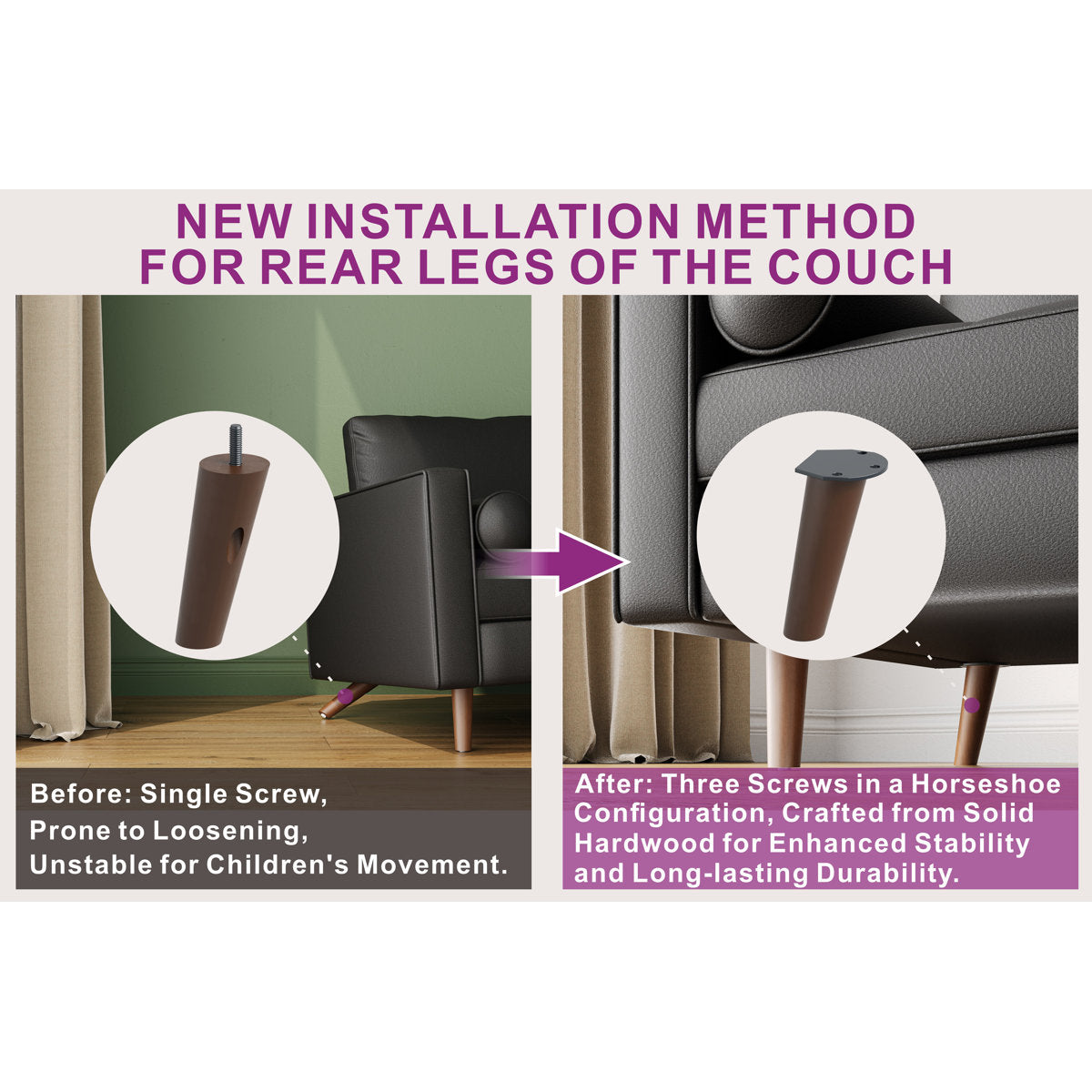 NEW INSTALLATION METHOD
FOR REAR LEGS OF THE COUCH

Before: Single Screw,
Prone to Loosening,
Unstable for Children's Movement.

After: Three Screws in a Horseshoe Configuration, Crafted from Solid Hardwood for Enhanced Stability and Long-lasting Durability.