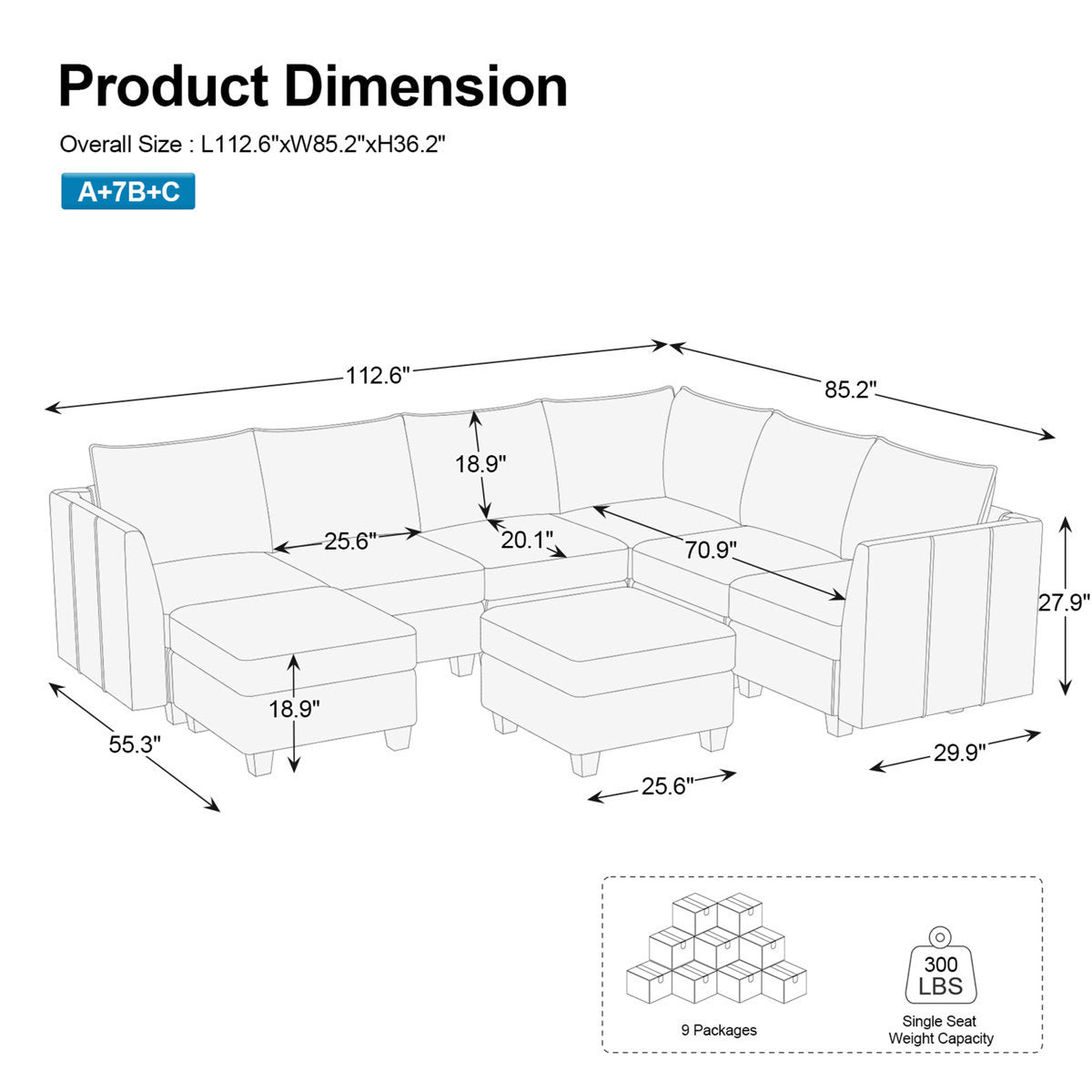 Product Dimension

Overall Size : L112.6"xW85.2"xH36.2"

A+7B+C

112.6"

85.2"

18.9"

25.6"

20.1"

70.9"

27.9"

18.9"

55.3"

25.6"

29.9"

9 Packages

300 LBS

Single Seat Weight Capacity