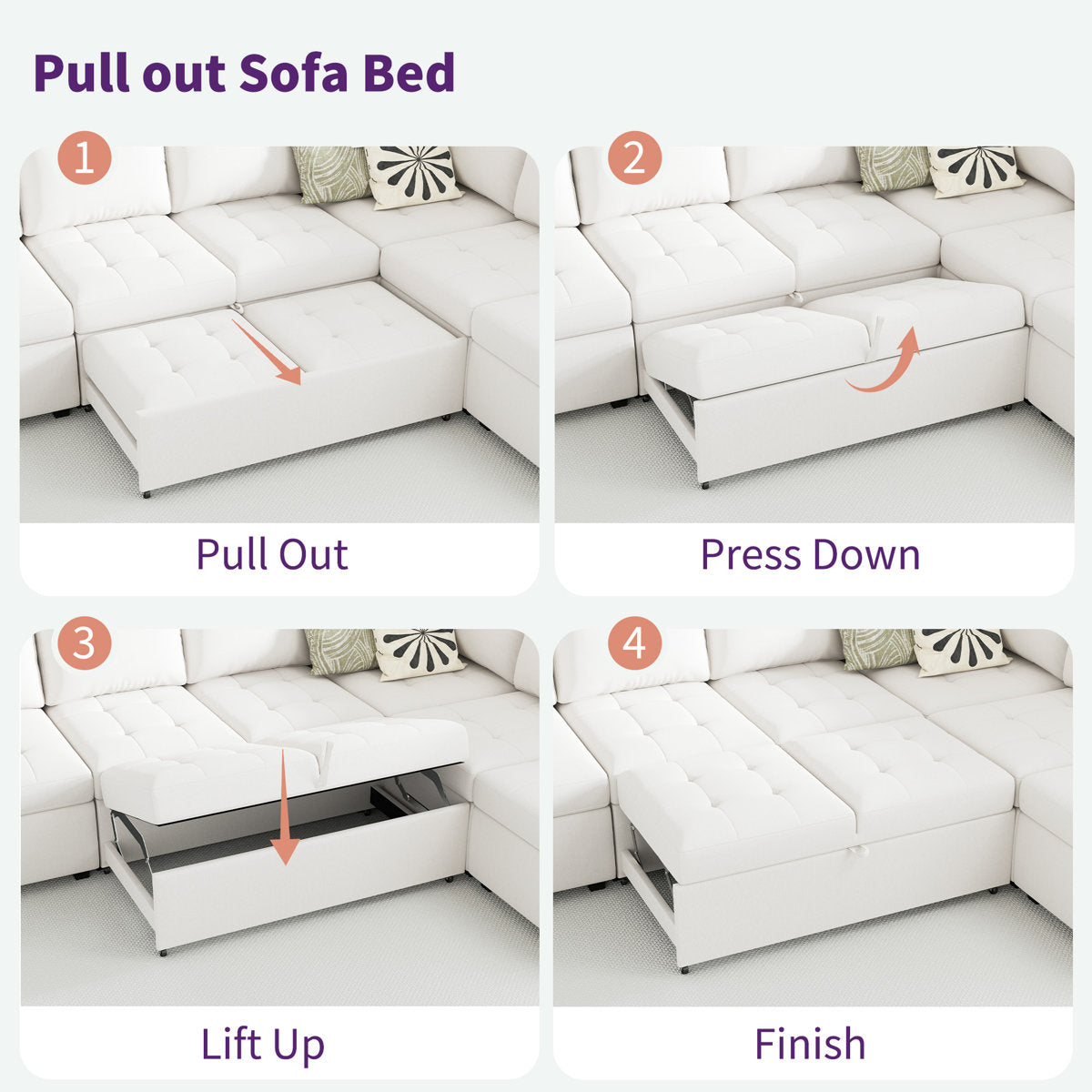 Pull out Sofa Bed

1

Pull Out

2

Press Down

3

Lift Up

4

Finish